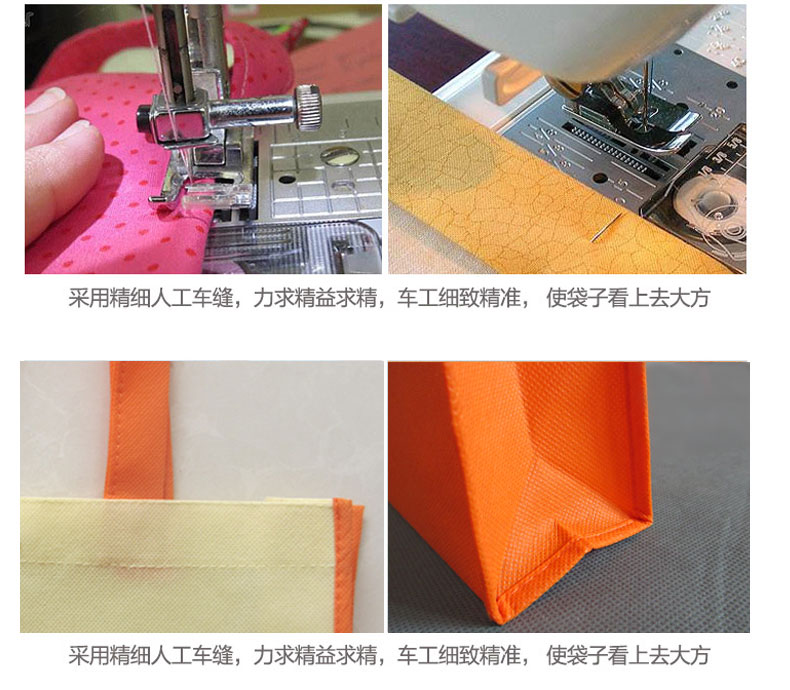 采用精细人工车缝，力求精益求精，车工细致精准， 使袋子看上去大方

采用精细人工车缝，力求精益求精，车工细致精准， 使袋子看上去大方